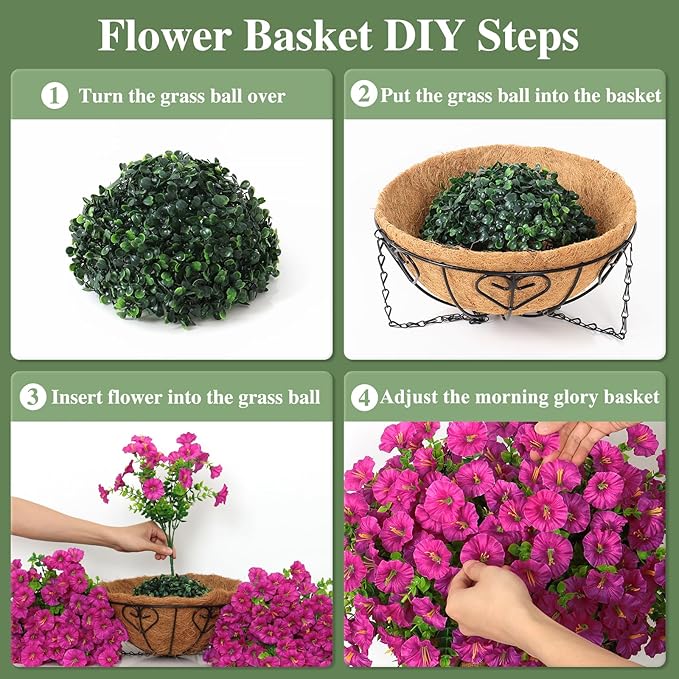 Flower Basket DIY Steps

1 Turn the grass ball over

2 Put the grass ball into the basket

3 Insert flower into the grass ball

4 Adjust the morning glory basket