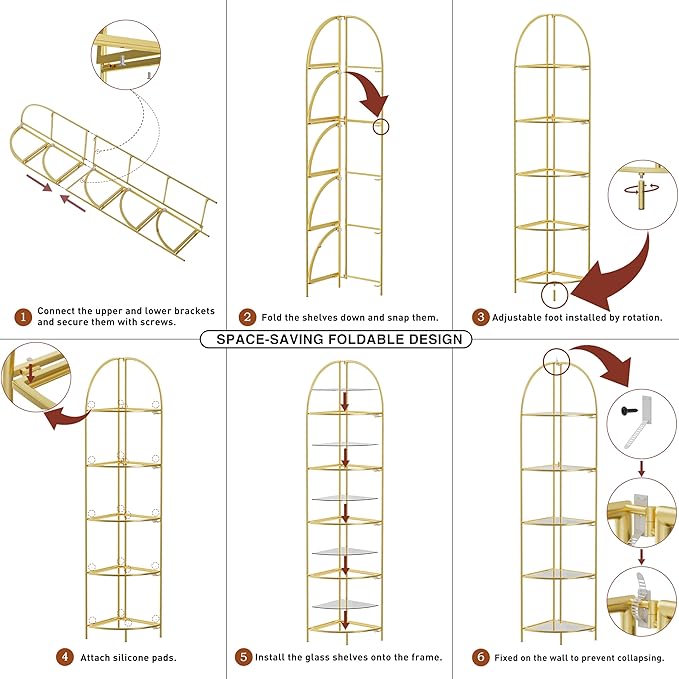 1 Connect the upper and lower brackets and secure them with screws.

2 Fold the shelves down and snap them.

3 Adjustable foot installed by rotation.

SPACE-SAVING FOLDABLE DESIGN

4 Attach silicone pads.

5 Install the glass shelves onto the frame.

6 Fixed on the wall to prevent collapsing.