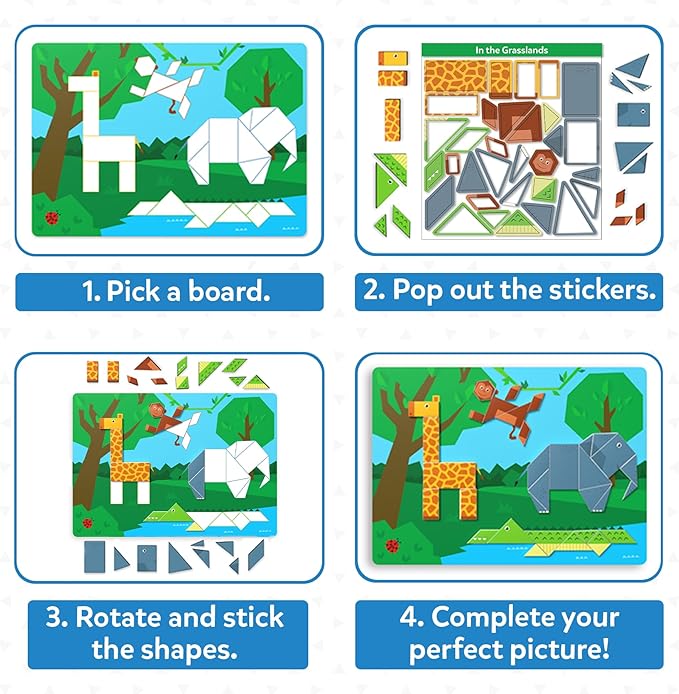 1. Pick a board.

In the Grasslands

2. Pop out the stickers.

3. Rotate and stick the shapes.

4. Complete your perfect picture!