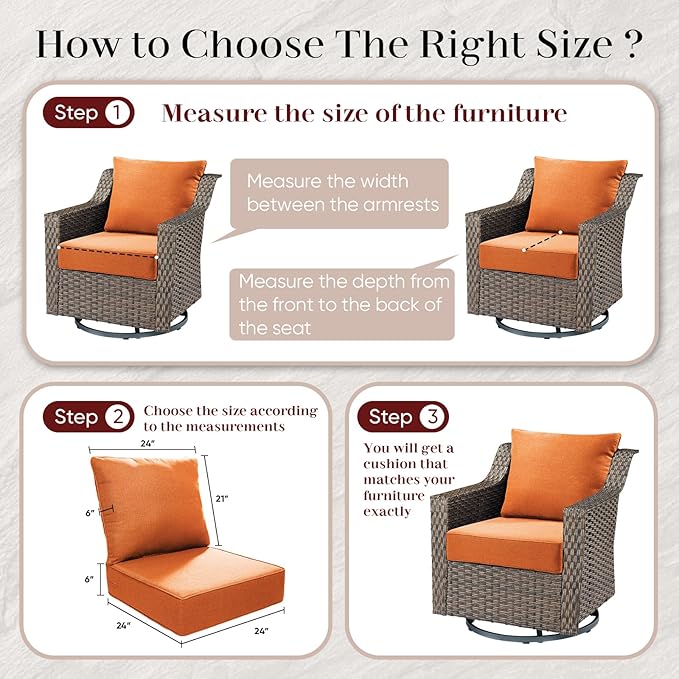 How to Choose The Right Size ?

Step 1 Measure the size of the furniture

Measure the width between the armrests

Measure the depth from the front to the back of the seat

Step 2 Choose the size according to the measurements

24"
21"
6"
6"
24"
24"

Step 3 You will get a cushion that matches your furniture exactly