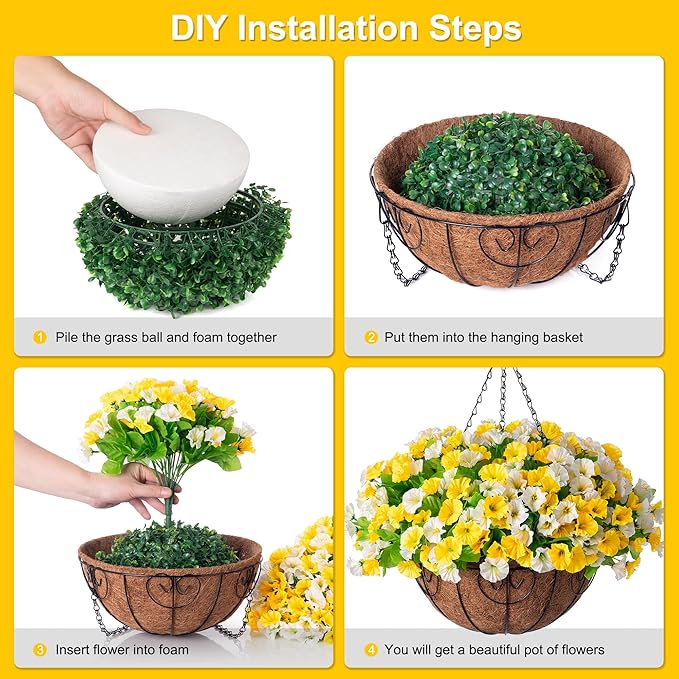 DIY Installation Steps

1 Pile the grass ball and foam together

2 Put them into the hanging basket

3 Insert flower into foam

4 You will get a beautiful pot of flowers