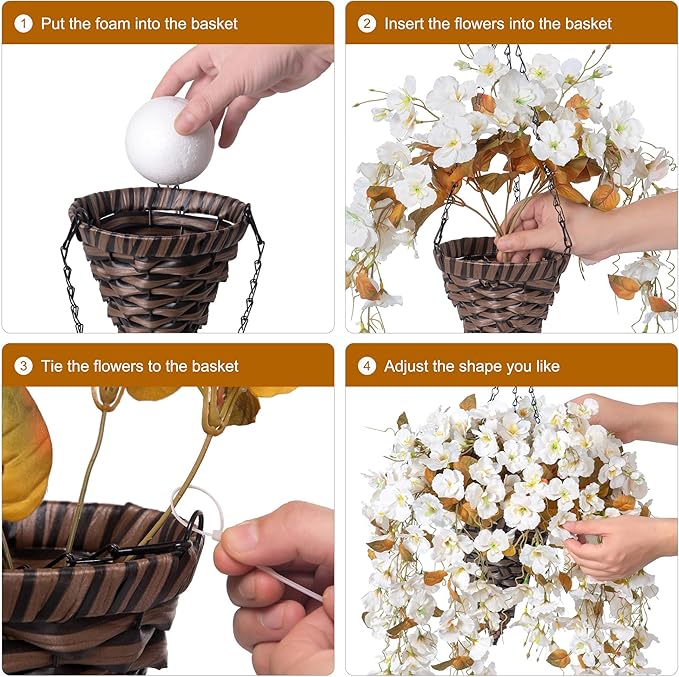 1 Put the foam into the basket

2 Insert the flowers into the basket

3 Tie the flowers to the basket

4 Adjust the shape you like