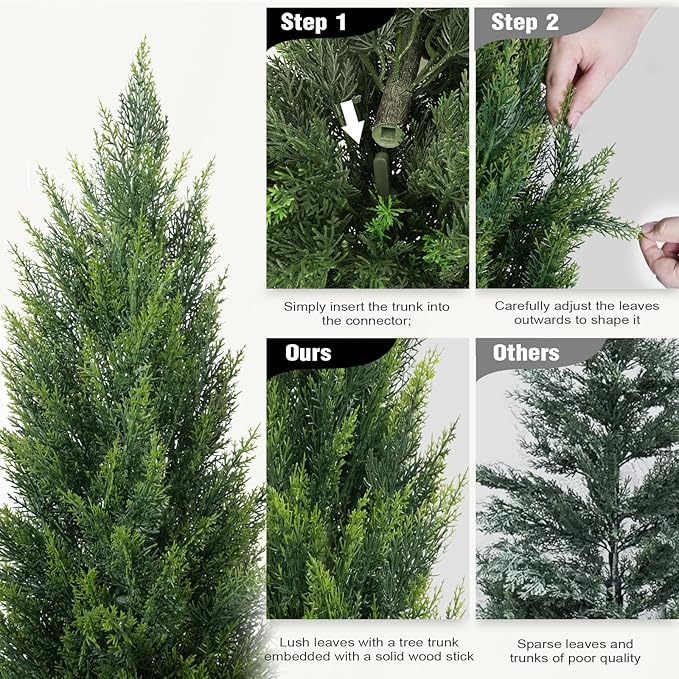 Step 1

Simply insert the trunk into the connector;

Step 2

Carefully adjust the leaves outwards to shape it

Ours

Lush leaves with a tree trunk embedded with a solid wood stick

Others

Sparse leaves and trunks of poor quality