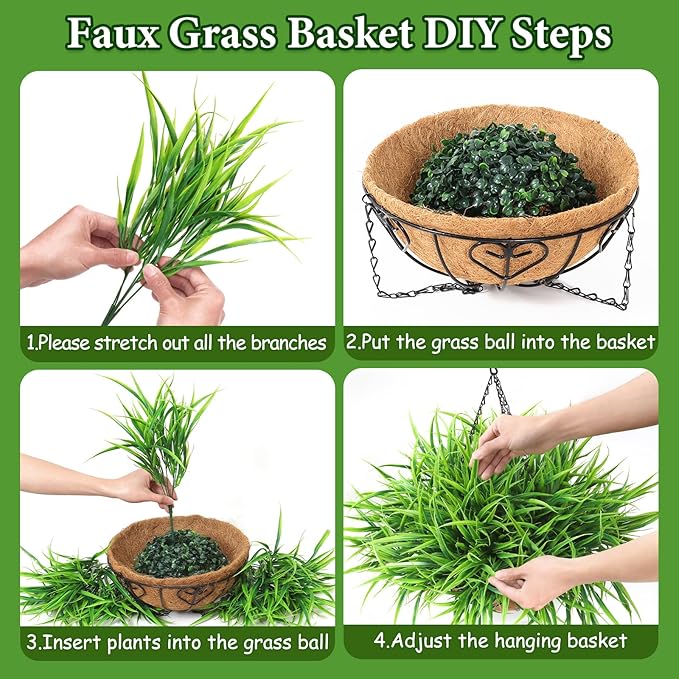 Faux Grass Basket DIY Steps

1.Please stretch out all the branches

2.Put the grass ball into the basket

3.Insert plants into the grass ball

4.Adjust the hanging basket