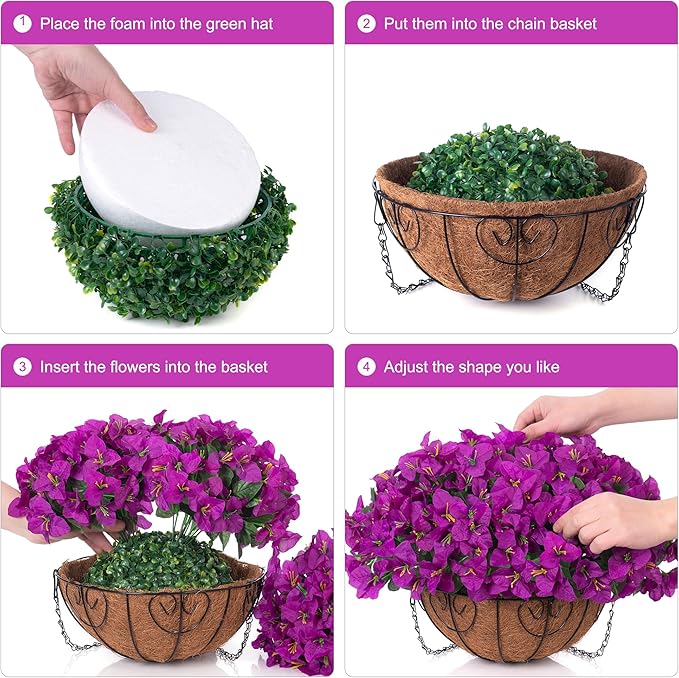 1 Place the foam into the green hat

2 Put them into the chain basket

3 Insert the flowers into the basket

4 Adjust the shape you like