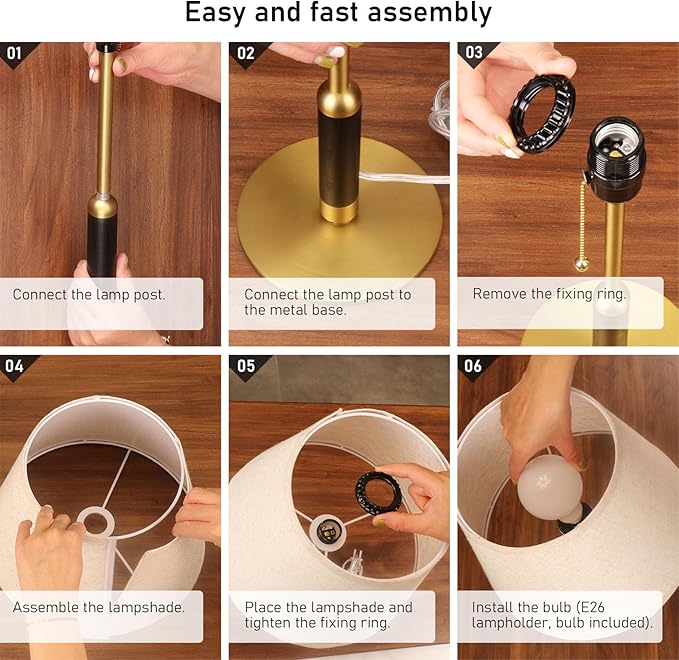 Easy and fast assembly

01

Connect the lamp post.

02

Connect the lamp post to the metal base.

03

Remove the fixing ring.

04

Assemble the lampshade.

05

Place the lampshade and tighten the fixing ring.

06

Install the bulb (E26 lampholder, bulb included).