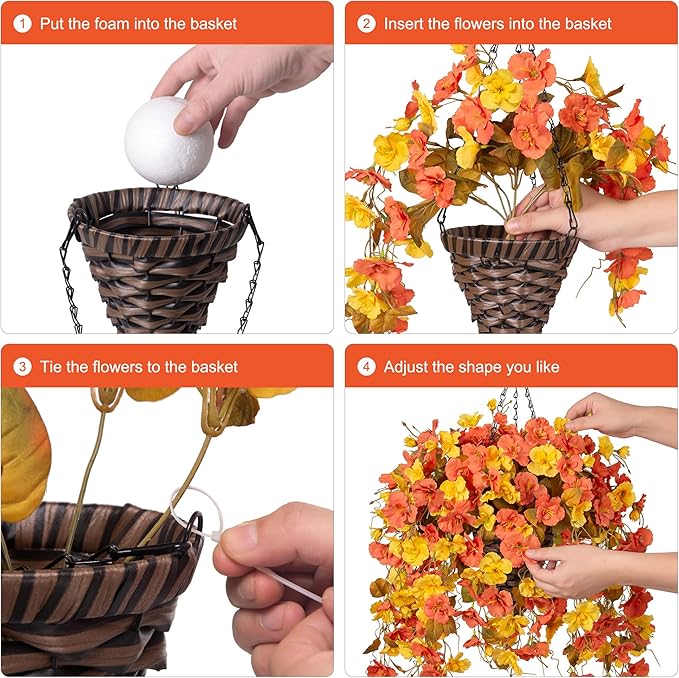 1 Put the foam into the basket

2 Insert the flowers into the basket

3 Tie the flowers to the basket

4 Adjust the shape you like