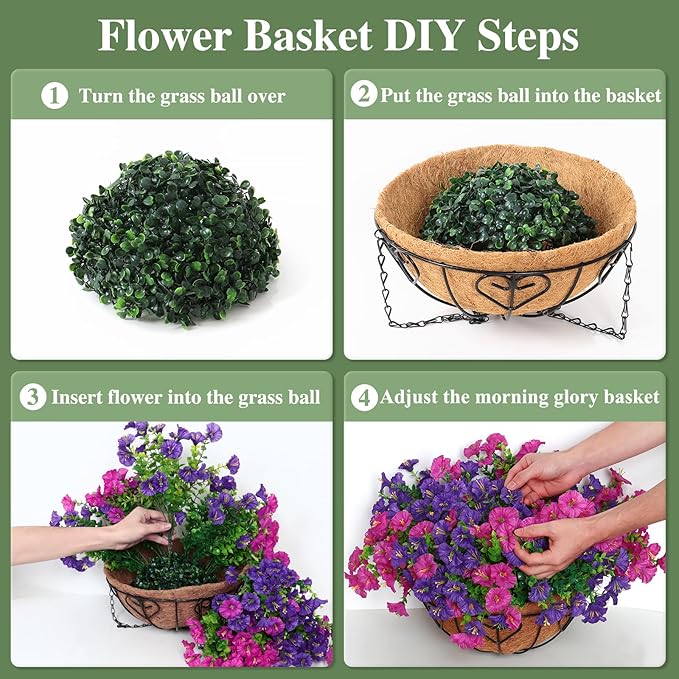 Flower Basket DIY Steps

1 Turn the grass ball over

2 Put the grass ball into the basket

3 Insert flower into the grass ball

4 Adjust the morning glory basket