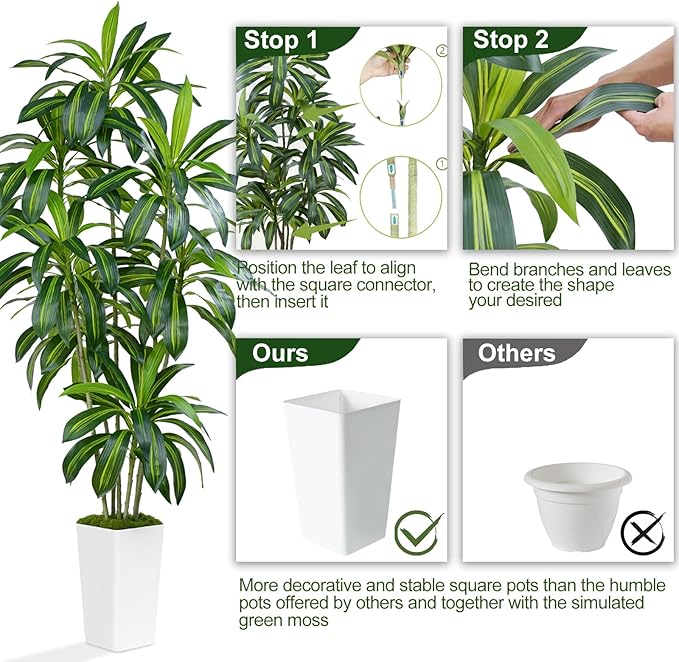 Stop 1

②

①

Position the leaf to align with the square connector, then insert it

Stop 2

Bend branches and leaves to create the shape your desired

Ours

Others

More decorative and stable square pots than the humble pots offered by others and together with the simulated green moss