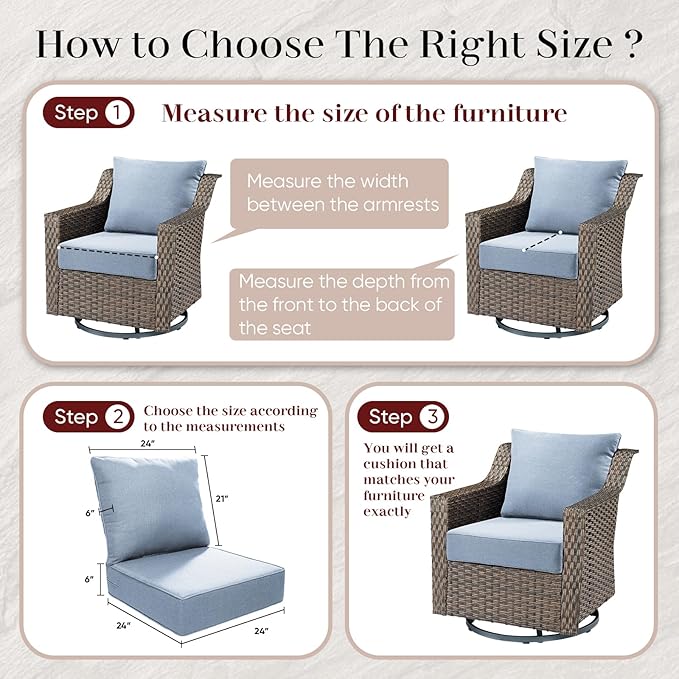 How to Choose The Right Size ?

Step 1 Measure the size of the furniture

Measure the width between the armrests

Measure the depth from the front to the back of the seat

Step 2 Choose the size according to the measurements

24"

21"

6"

6"

24"

24"

Step 3

You will get a cushion that matches your furniture exactly