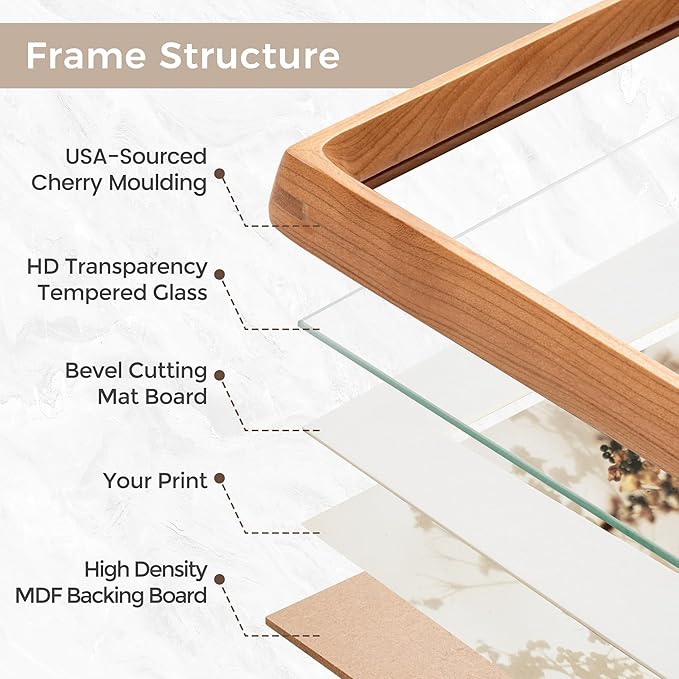 Frame Structure

USA-Sourced Cherry Moulding

HD Transparency Tempered Glass

Bevel Cutting Mat Board

Your Print

High Density MDF Backing Board