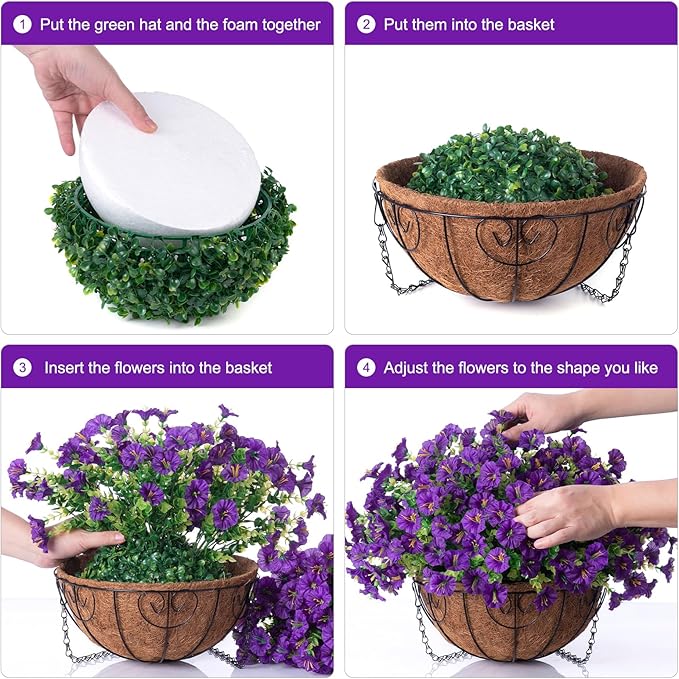 1 Put the green hat and the foam together

2 Put them into the basket

3 Insert the flowers into the basket

4 Adjust the flowers to the shape you like