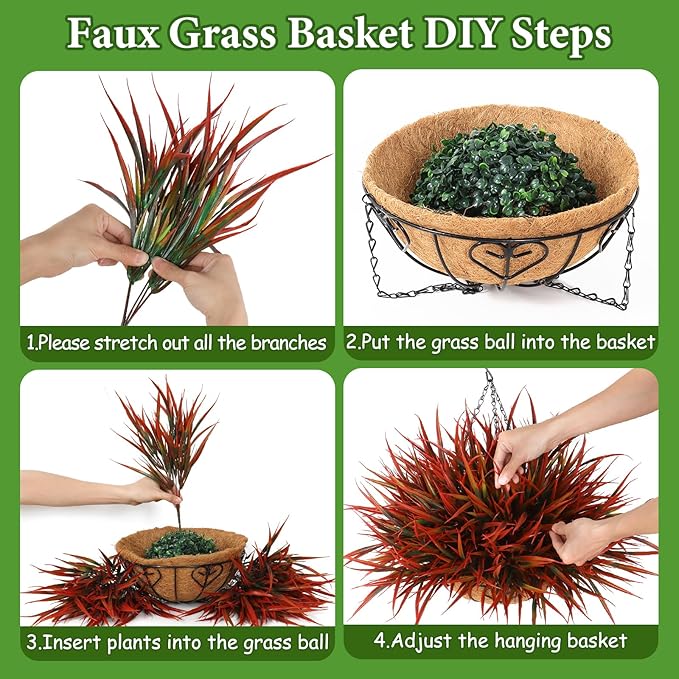 Faux Grass Basket DIY Steps

1.Please stretch out all the branches

2.Put the grass ball into the basket

3.Insert plants into the grass ball

4.Adjust the hanging basket