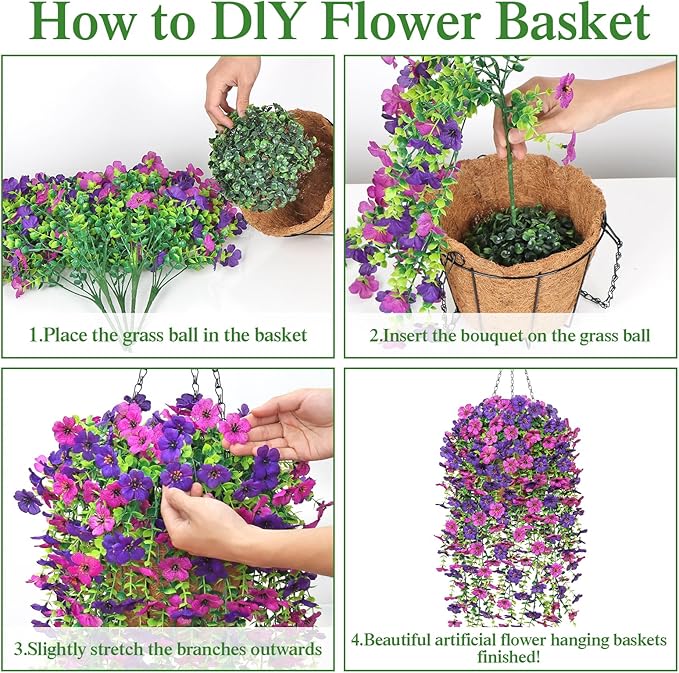 How to DIY Flower Basket

1.Place the grass ball in the basket

2.Insert the bouquet on the grass ball

3.Slightly stretch the branches outwards

4.Beautiful artificial flower hanging baskets finished!