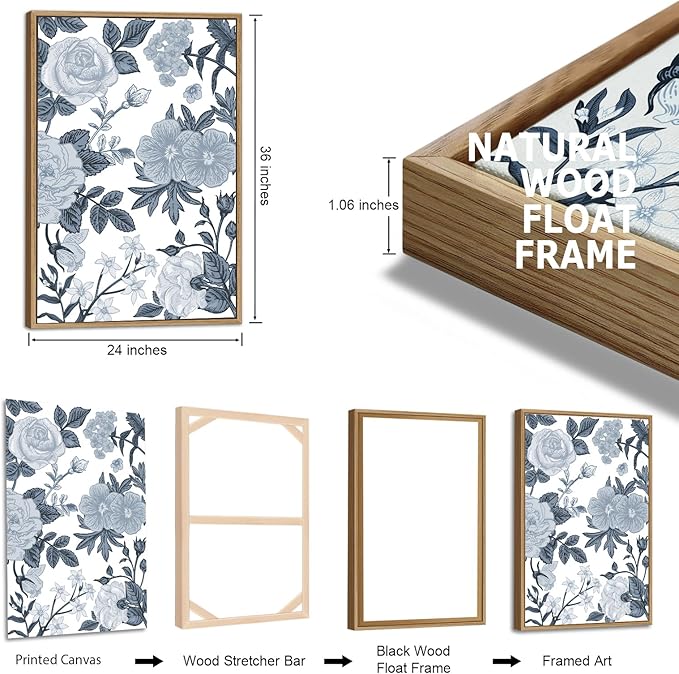 36 inches

24 inches

1.06 inches

NATURAL WOOD FLOAT FRAME

Printed Canvas

Wood Stretcher Bar

Black Wood Float Frame

Framed Art