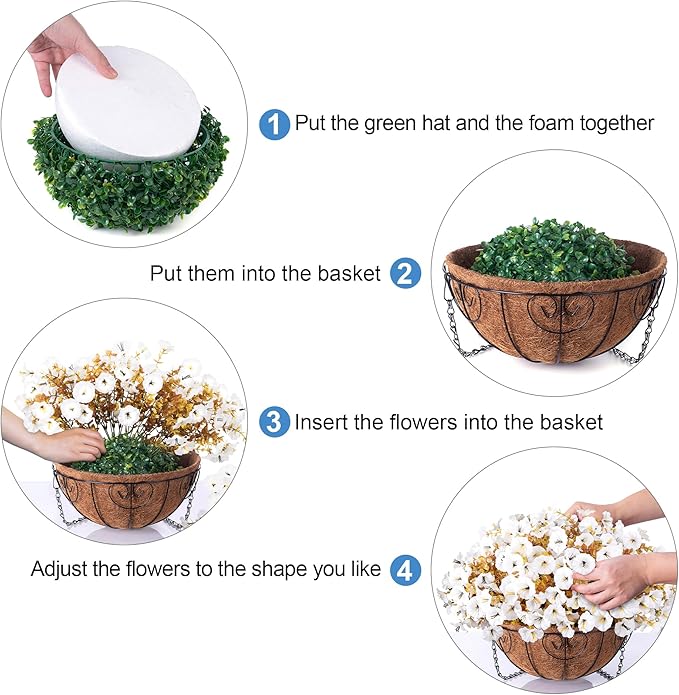 1 Put the green hat and the foam together

Put them into the basket 2

3 Insert the flowers into the basket

Adjust the flowers to the shape you like 4