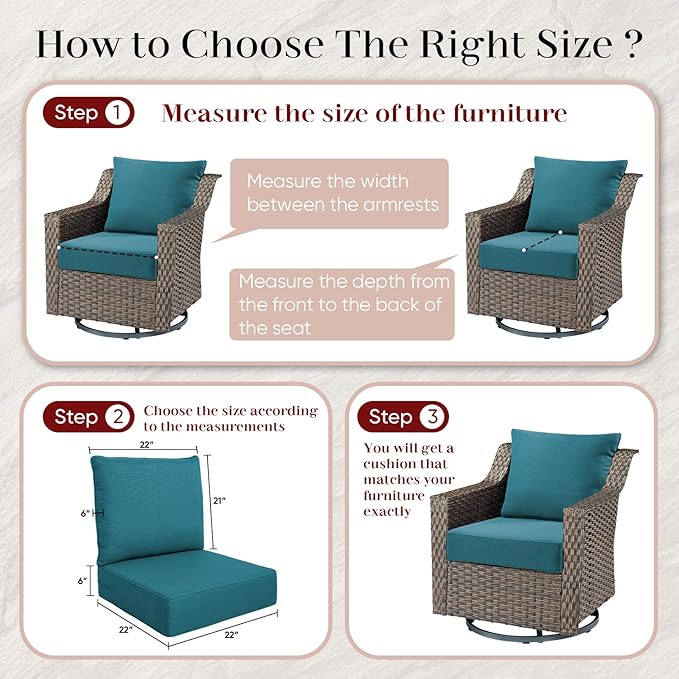 How to Choose The Right Size ?

Step 1 Measure the size of the furniture

Measure the width between the armrests

Measure the depth from the front to the back of the seat

Step 2 Choose the size according to the measurements

22"

21"

6"

6"

22"

22"

Step 3

You will get a cushion that matches your furniture exactly