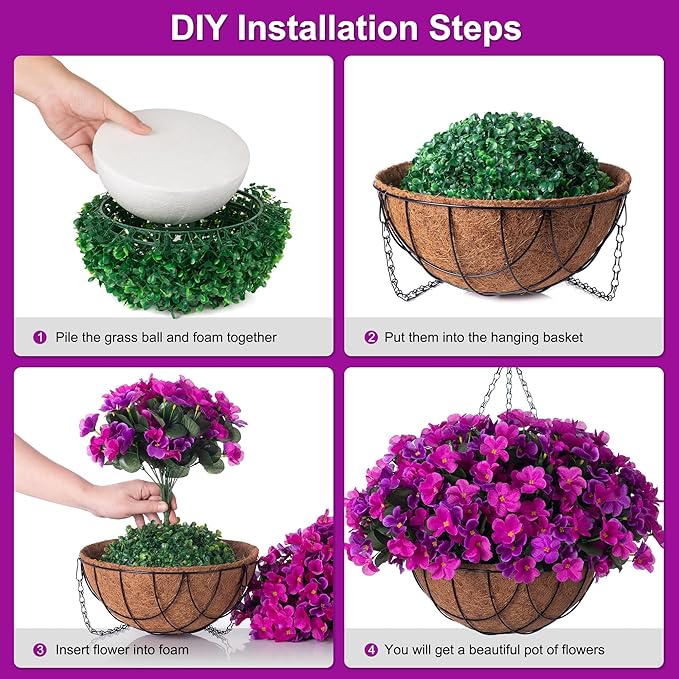 DIY Installation Steps

1 Pile the grass ball and foam together

2 Put them into the hanging basket

3 Insert flower into foam

4 You will get a beautiful pot of flowers