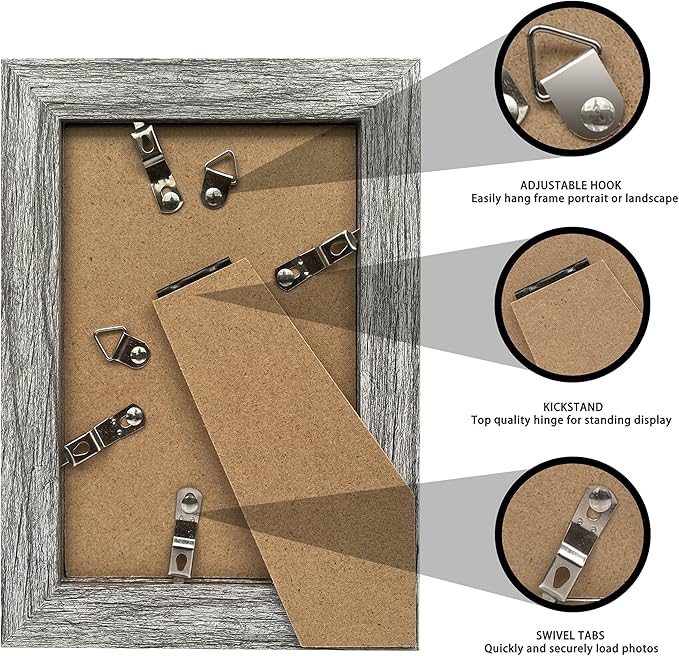 ADJUSTABLE HOOK
Easily hang frame portrait or landscape

KICKSTAND
Top quality hinge for standing display

SWIVEL TABS
Quickly and securely load photos