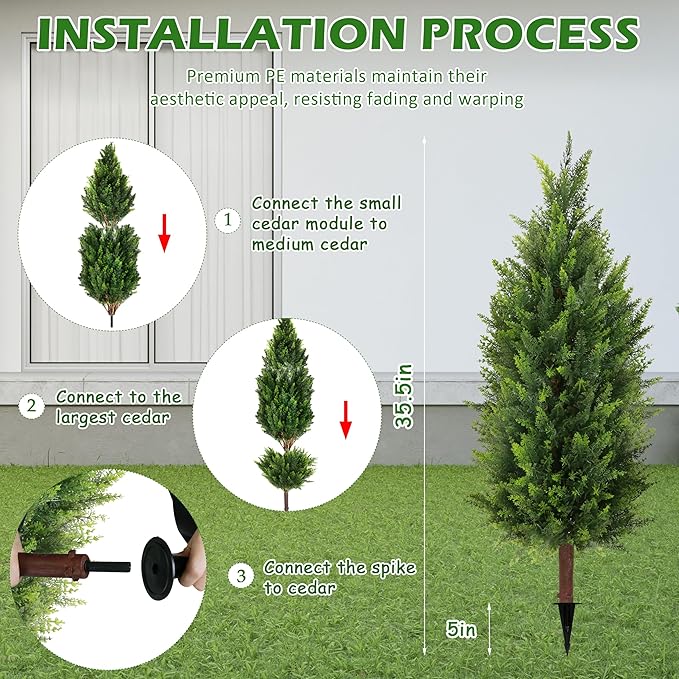 INSTALLATION PROCESS

Premium PE materials maintain their aesthetic appeal, resisting fading and warping

1 Connect the small cedar module to medium cedar

2 Connect to the largest cedar

3 Connect the spike to cedar

35.5in

5in