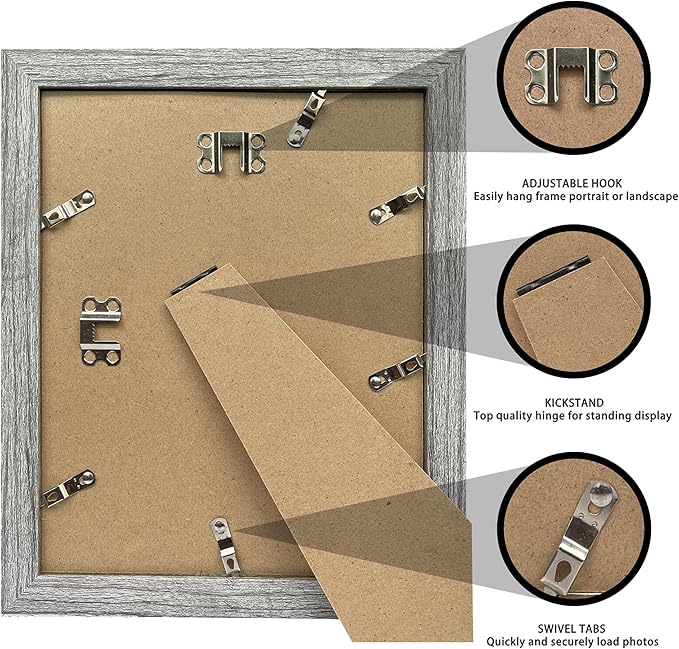 ADJUSTABLE HOOK
Easily hang frame portrait or landscape

KICKSTAND
Top quality hinge for standing display

SWIVEL TABS
Quickly and securely load photos