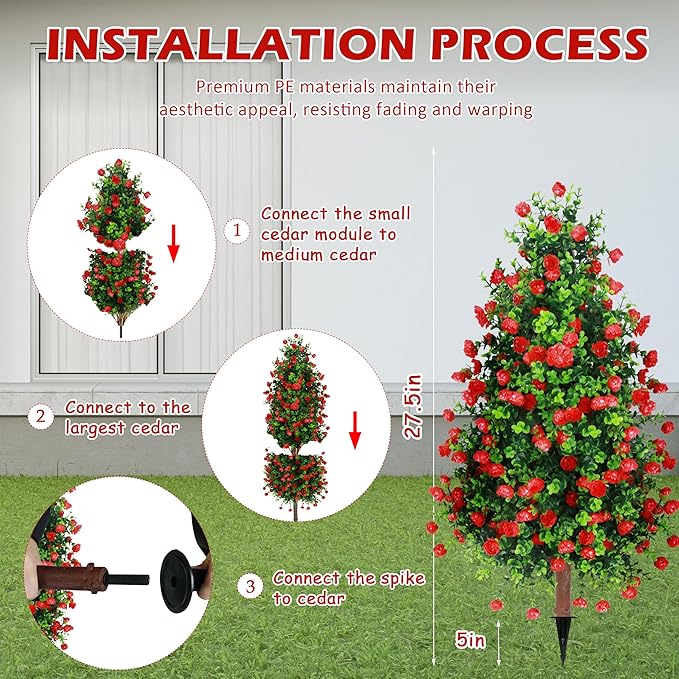 INSTALLATION PROCESS

Premium PE materials maintain their aesthetic appeal, resisting fading and warping

1 Connect the small cedar module to medium cedar

2 Connect to the largest cedar

3 Connect the spike to cedar

27.5in

5in