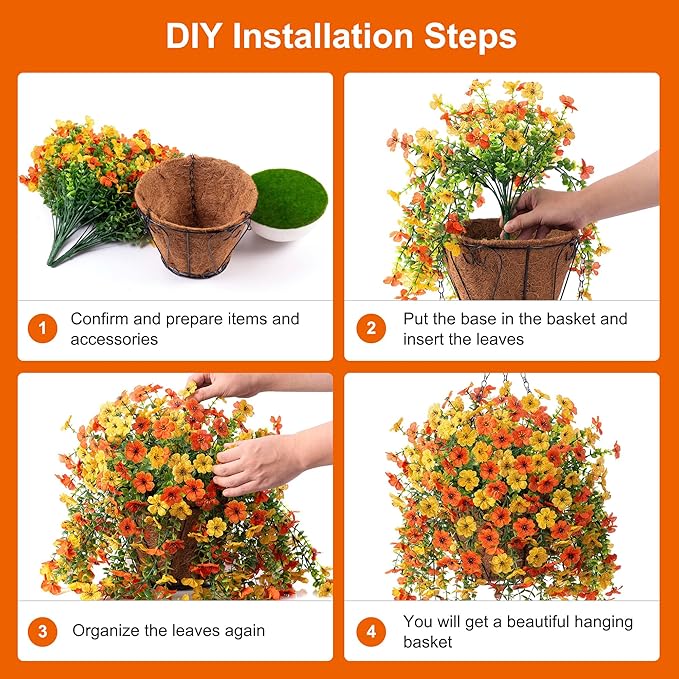 DIY Installation Steps

1 Confirm and prepare items and accessories

2 Put the base in the basket and insert the leaves

3 Organize the leaves again

4 You will get a beautiful hanging basket