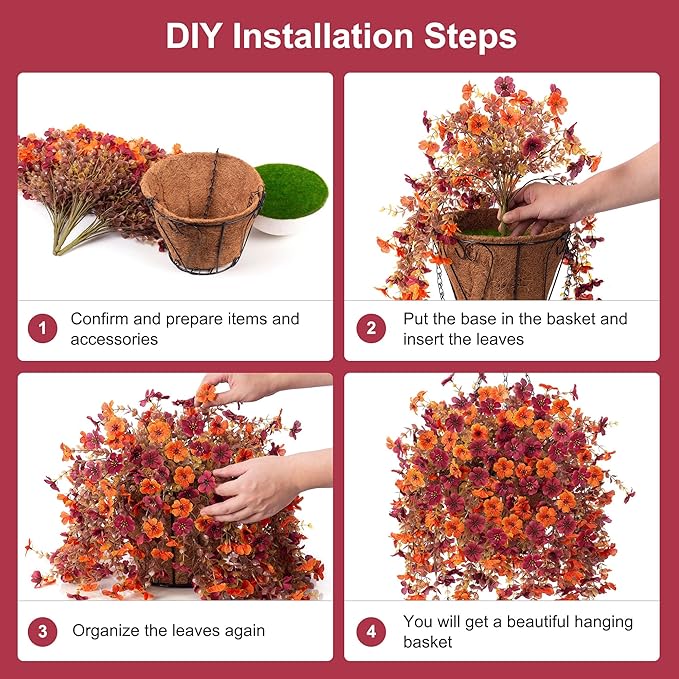 DIY Installation Steps

1 Confirm and prepare items and accessories

2 Put the base in the basket and insert the leaves

3 Organize the leaves again

4 You will get a beautiful hanging basket