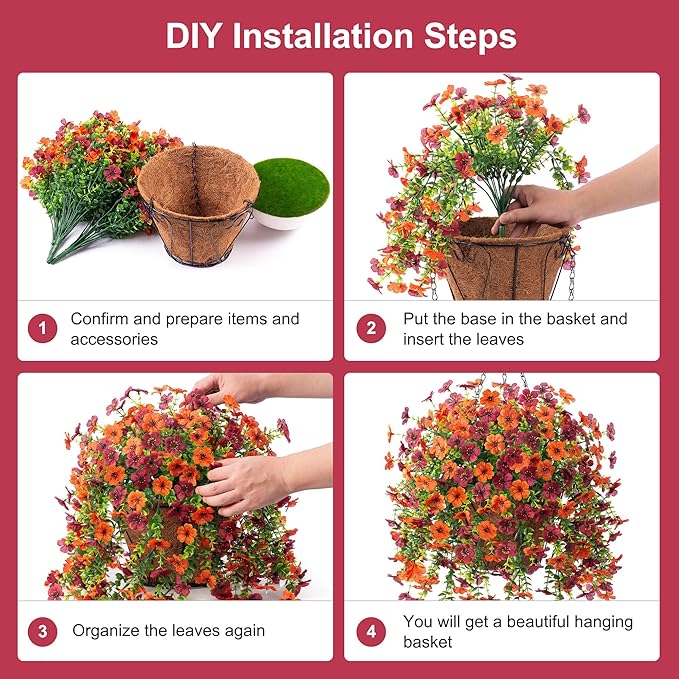 DIY Installation Steps

1 Confirm and prepare items and accessories

2 Put the base in the basket and insert the leaves

3 Organize the leaves again

4 You will get a beautiful hanging basket