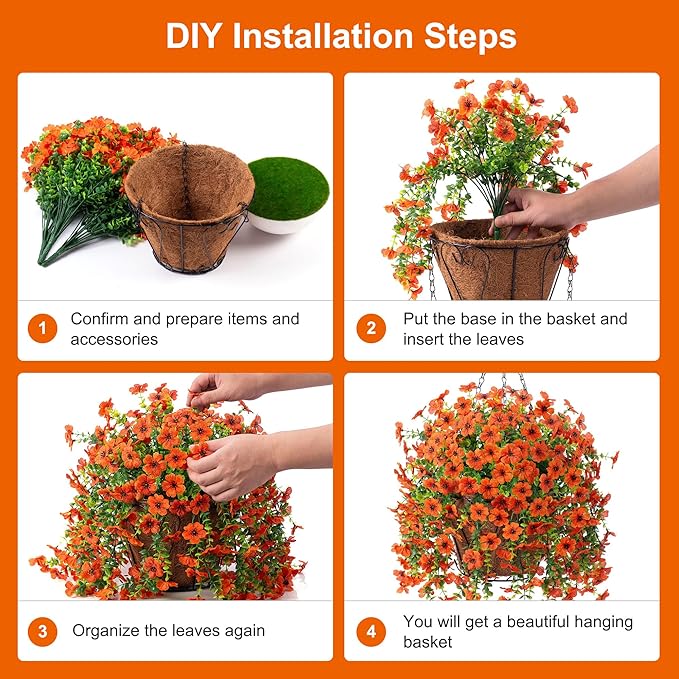 DIY Installation Steps

1 Confirm and prepare items and accessories

2 Put the base in the basket and insert the leaves

3 Organize the leaves again

4 You will get a beautiful hanging basket